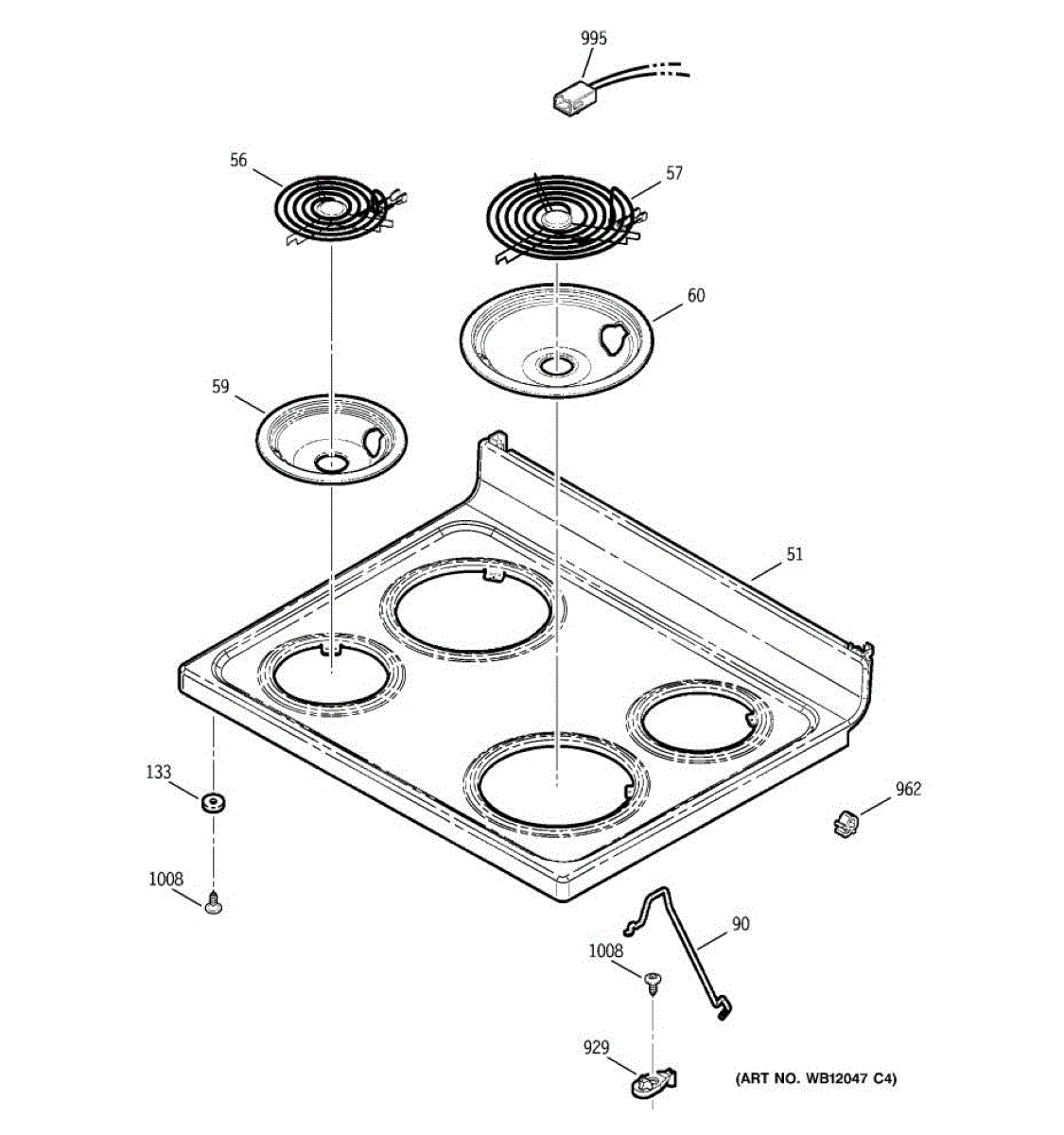 995

56

57

60

59

51

133

962

1008

90

1008

929

(ART NO. WB12047 C4)