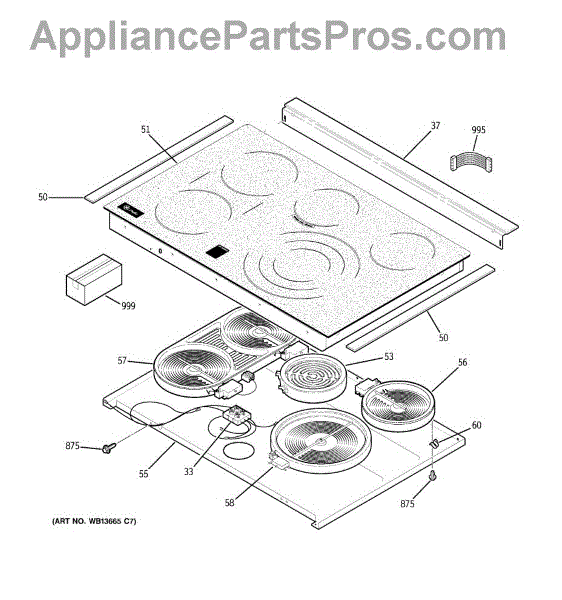 AppliancePartsPros.com

51
37
995
50
999
50
57
53
56
60
875
55
33
58
875

(ART NO. WB13665 C7)