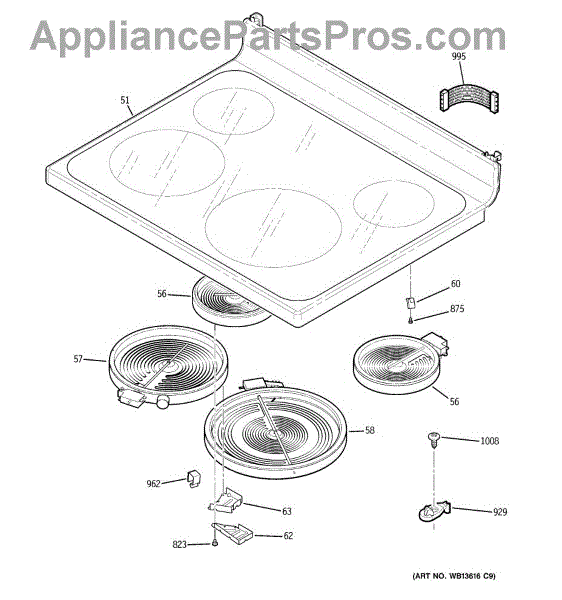 AppliancePartsPros.com

995

51

56

60

875

57

56

58

1008

962

63

929

62

823

(ART NO. WB13616 C9)