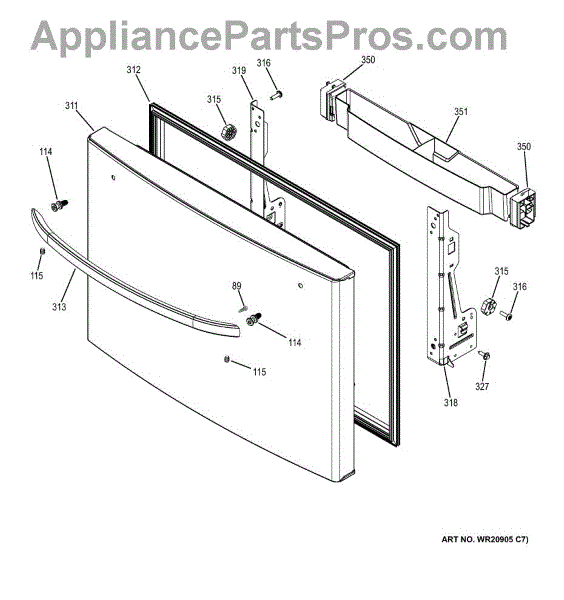 AppliancePartsPros.com

312
319
316
350
311
315
351
350
114
115
313
89
114
115
315
316
327
318

ART NO. WR20905 C7)