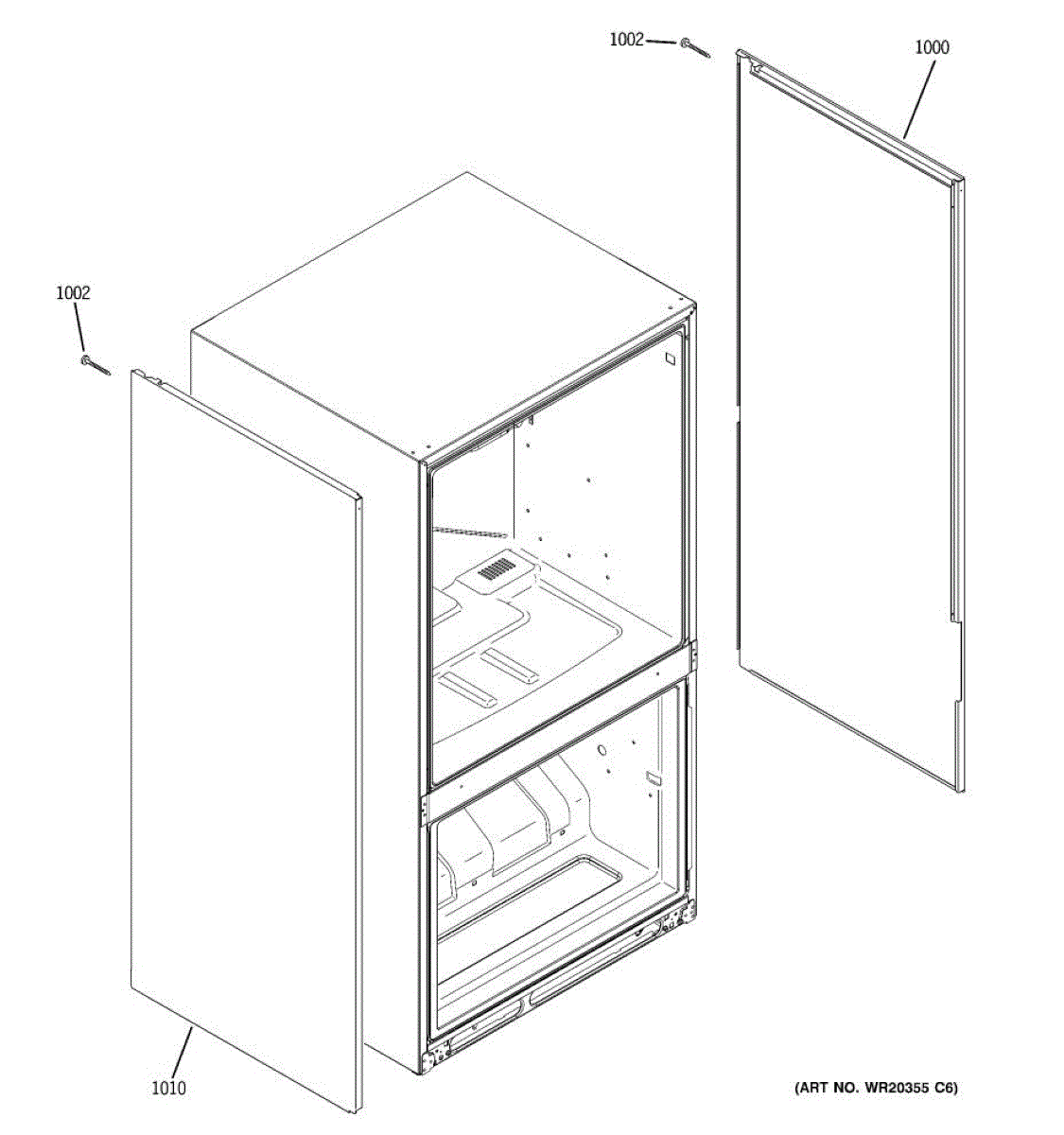 1002
1000
1002
1010
(ART NO. WR20355 C6)