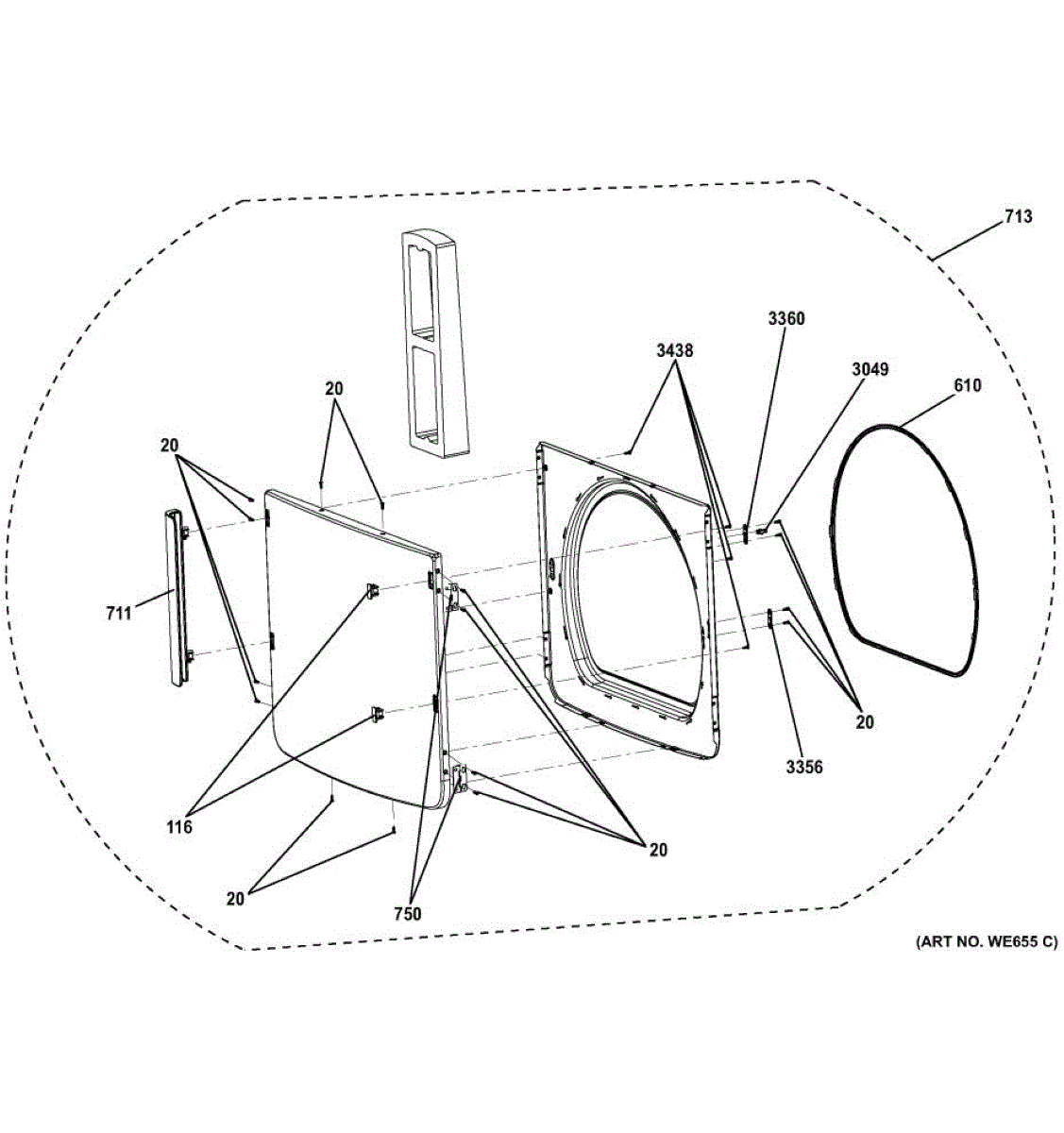 713

3360

3438

3049

610

20

20

711

20

3356

116

20

20

750

(ART NO. WE655 C)