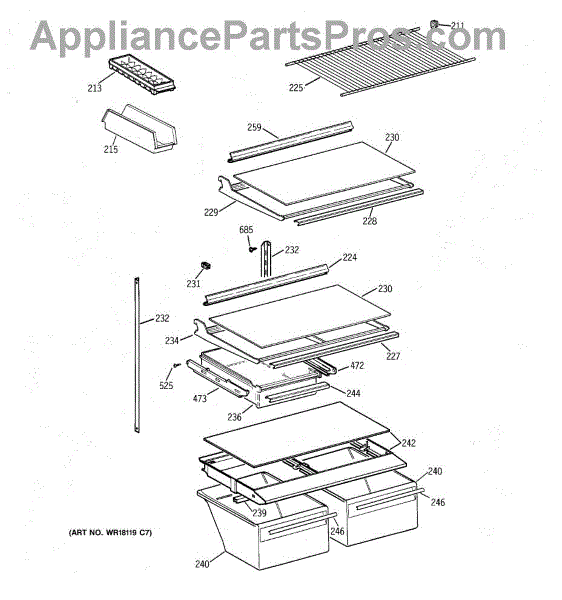 AppliancePartsPros.com

211
213
225
215
259
230
229
228
685
232
224
231
230
232
234
227
525
472
473
244
236
242
240
246
239
246
(ART NO. WR18119 C7)
240