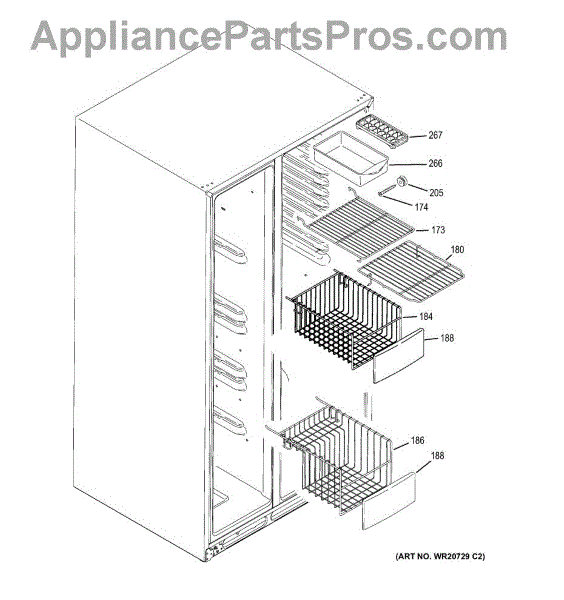 AppliancePartsPros.com

267
266
205
174
173
180
184
188
186
188

(ART NO. WR20729 C2)