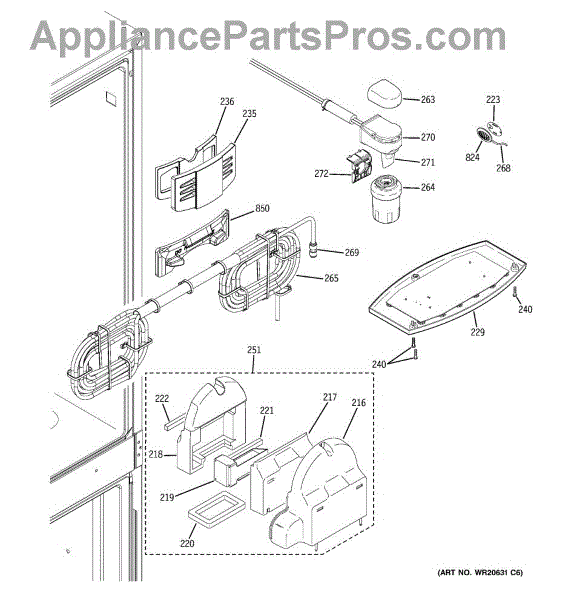 AppliancePartsPros.com

236
235
263
223
270
271
824
268
272
264
850
269
265
240
229
240
251
222
221
217
216
218
219
220

(ART NO. WR20631 C6)