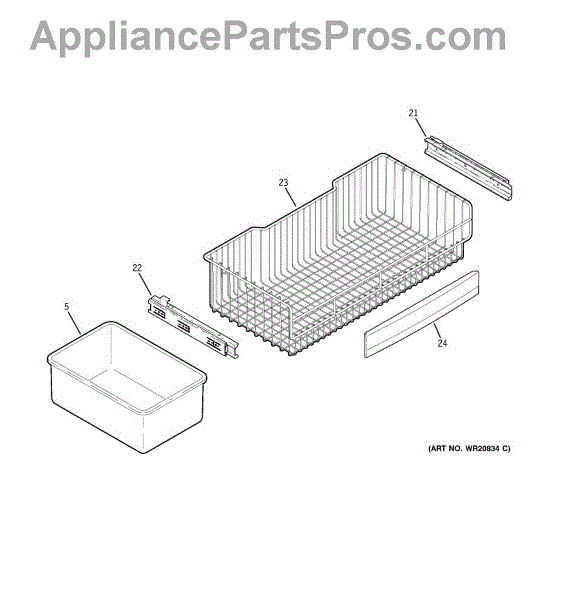 AppliancePartsPros.com

21

23

22

5

24

(ART NO. WR20834 C)