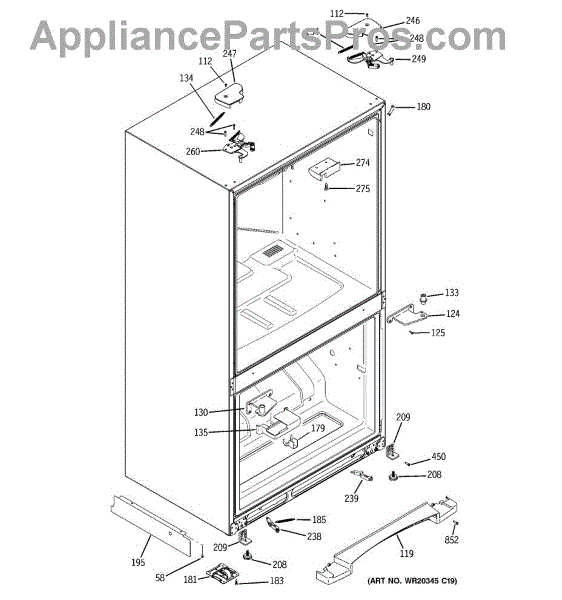 AppliancePartsPros.com

112
246
248
249
112
247
134
180
248
260
274
275
133
124
125
130
135
179
209
450
208
239
185
238
852
119
195
209
208
58
181
183
(ART NO. WR20345 C19)