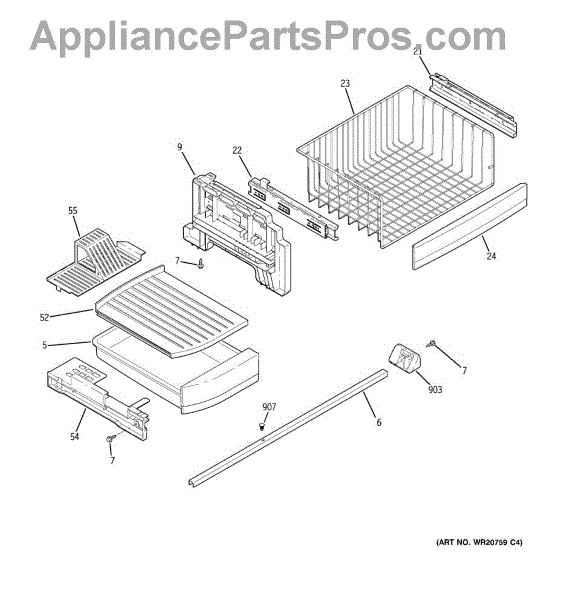 AppliancePartsPros.com

21
23
9
22
55
7
24
52
5
7
903
907
6
54
7

(ART NO. WR20759 C4)