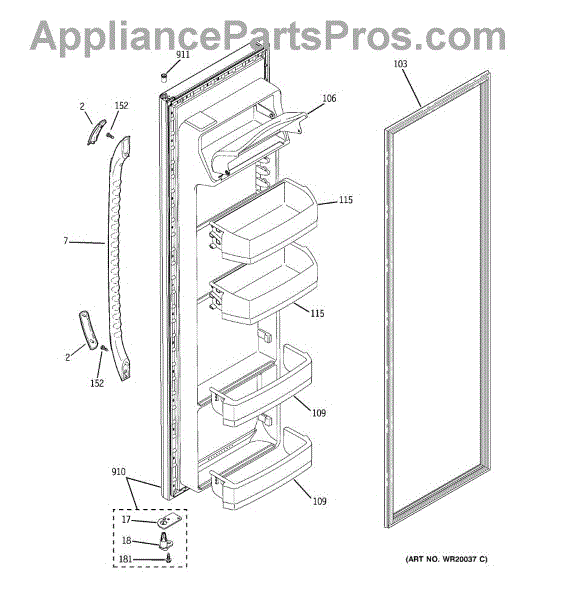 AppliancePartsPros.com

911

103

2

152

106

115

7

115

2

152

109

910

109

17

18

181

(ART NO. WR20037 C)