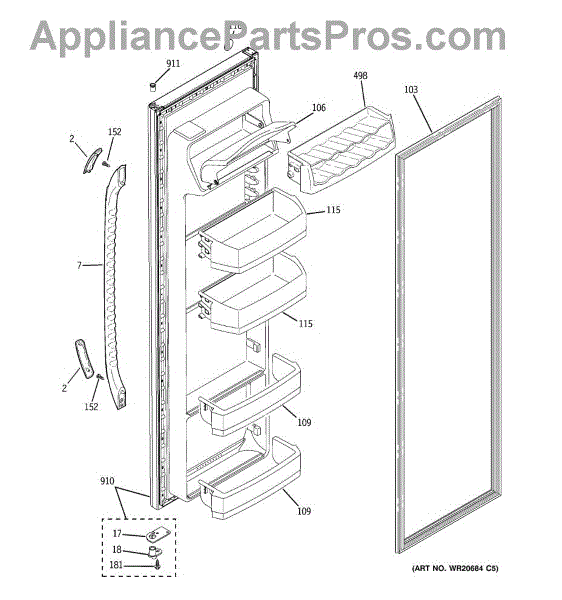 AppliancePartsPros.com

911

498

103

106

2

152

115

7

115

2

152

109

910

109

17

18

181

(ART NO. WR20684 C5)