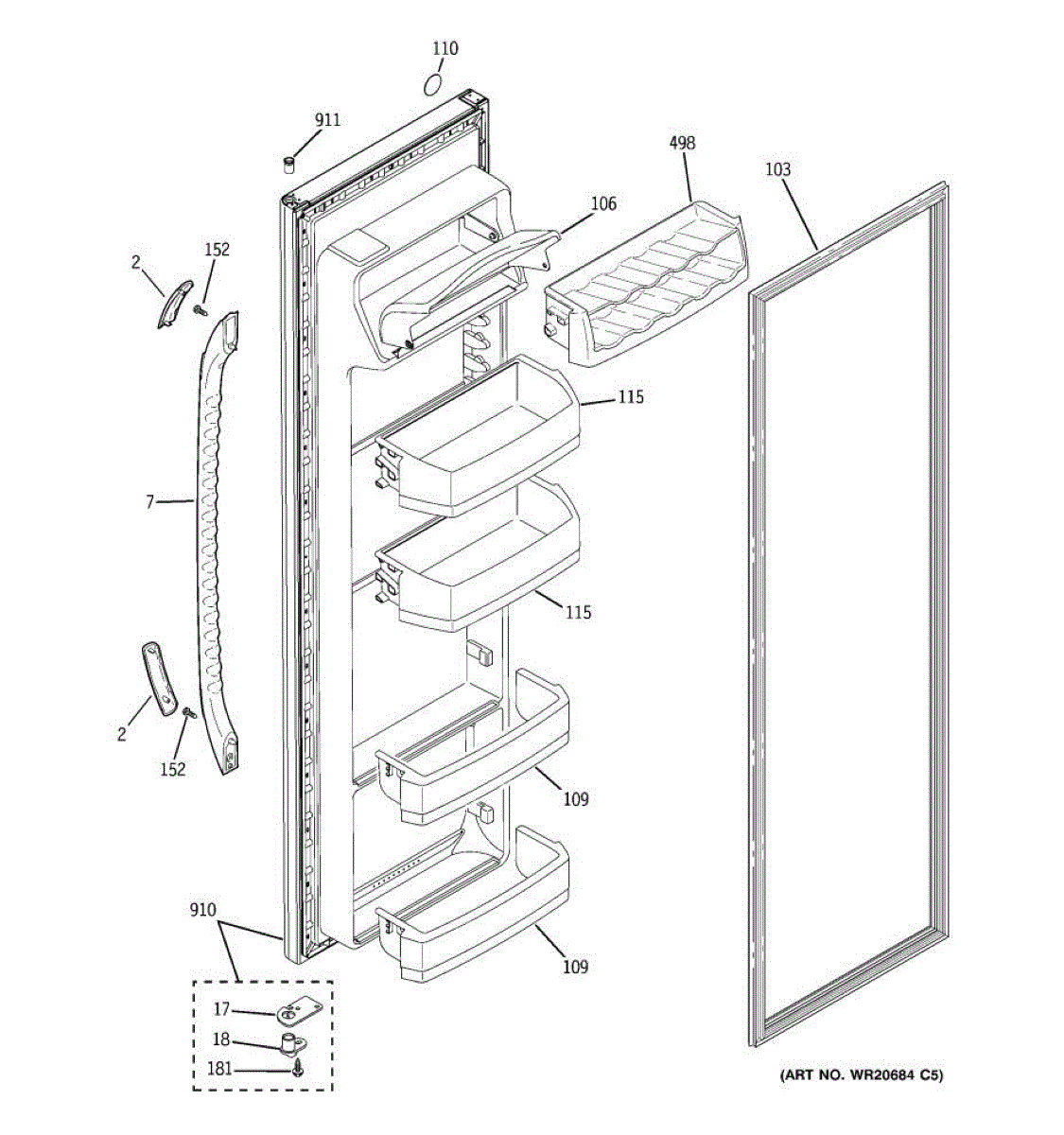 110
911
498
103
106
2
152
115
7
115
2
152
109
910
109
17
18
181
(ART NO. WR20684 C5)