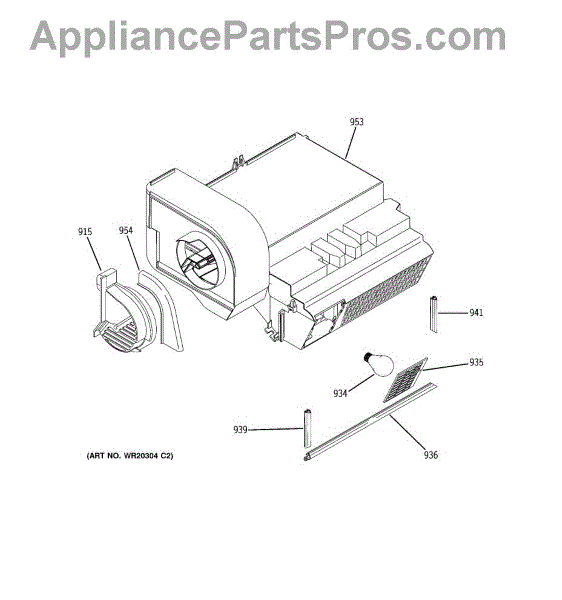 AppliancePartsPros.com

953

915

954

941

935

934

939

936

(ART NO. WR20304 C2)