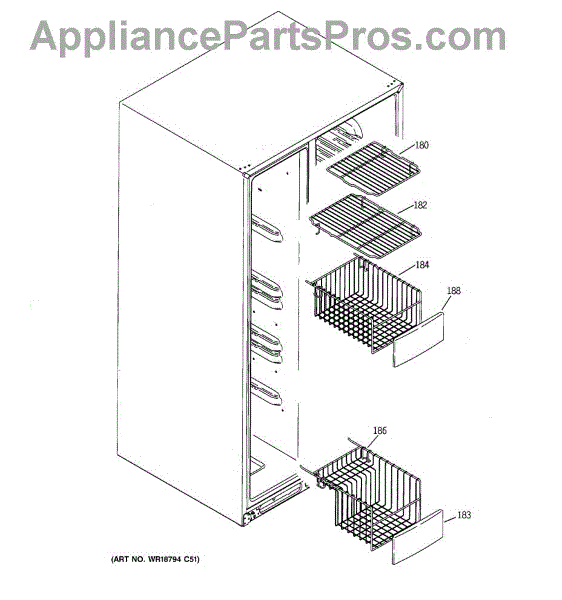 AppliancePartsPros.com

180

182

184

188

186

183

(ART NO. WR18794 C51)