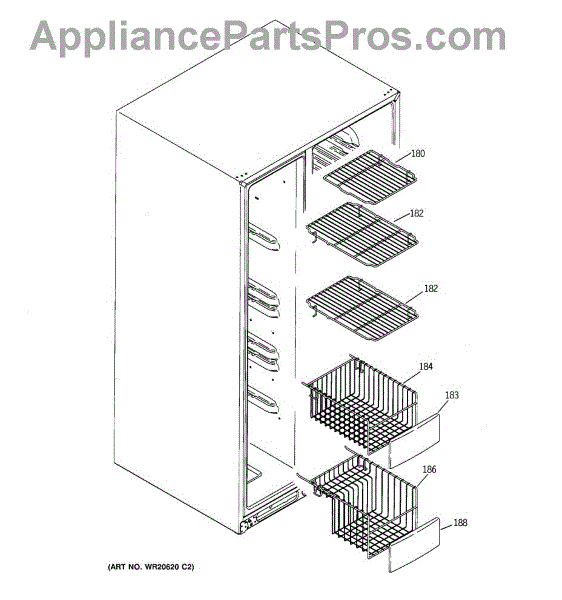 AppliancePartsPros.com

180

182

182

184

183

186

188

(ART NO. WR20620 C2)