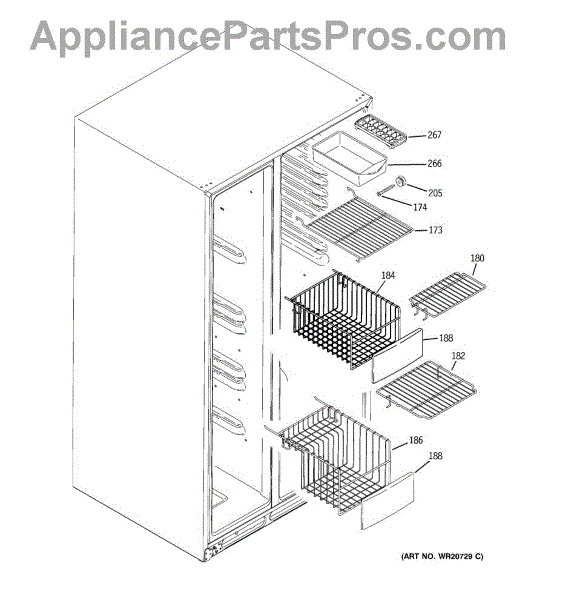 AppliancePartsPros.com

267
266
205
174
173
180
184
188
182
186
188

(ART NO. WR20729 C)