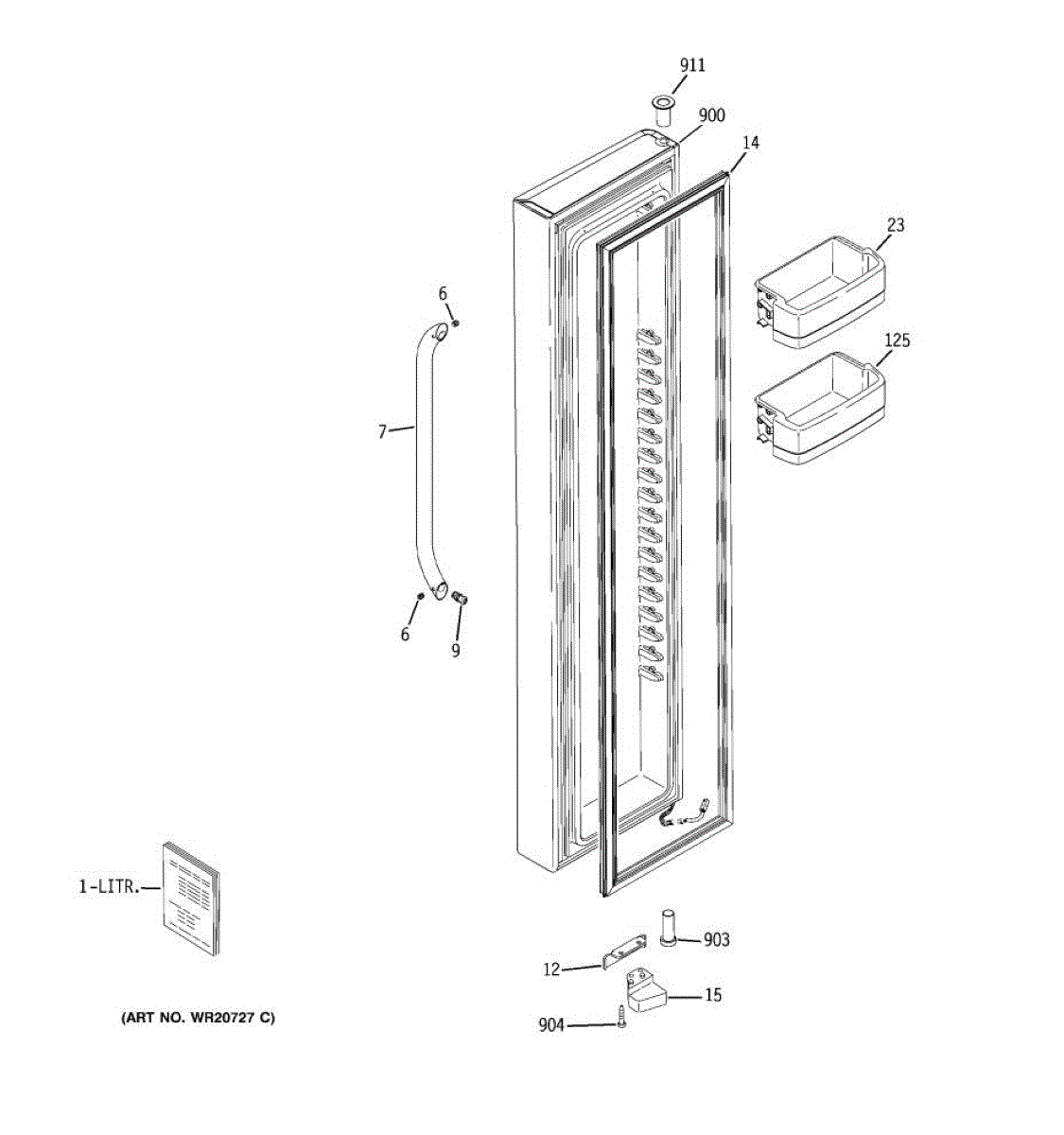 911
900
14
23
6
125
7
6
9
1-LITR.
903
12
15
904
(ART NO. WR20727 C)