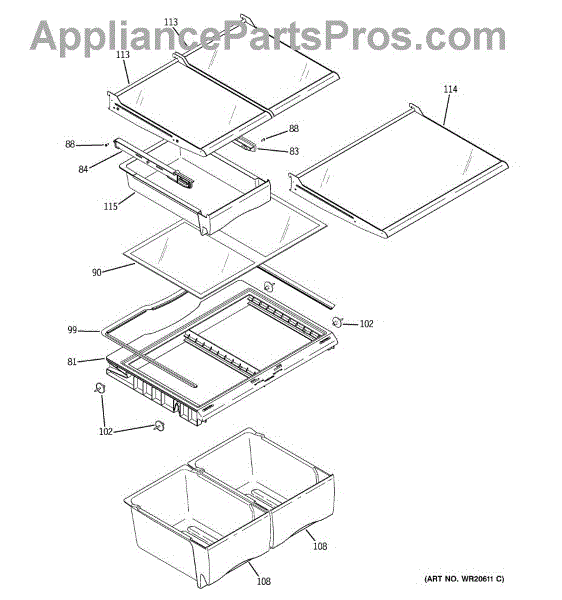 AppliancePartsPros.com

113
113
114
88
88
83
84
115
90
102
99
81
102
108
108

(ART NO. WR20611 C)