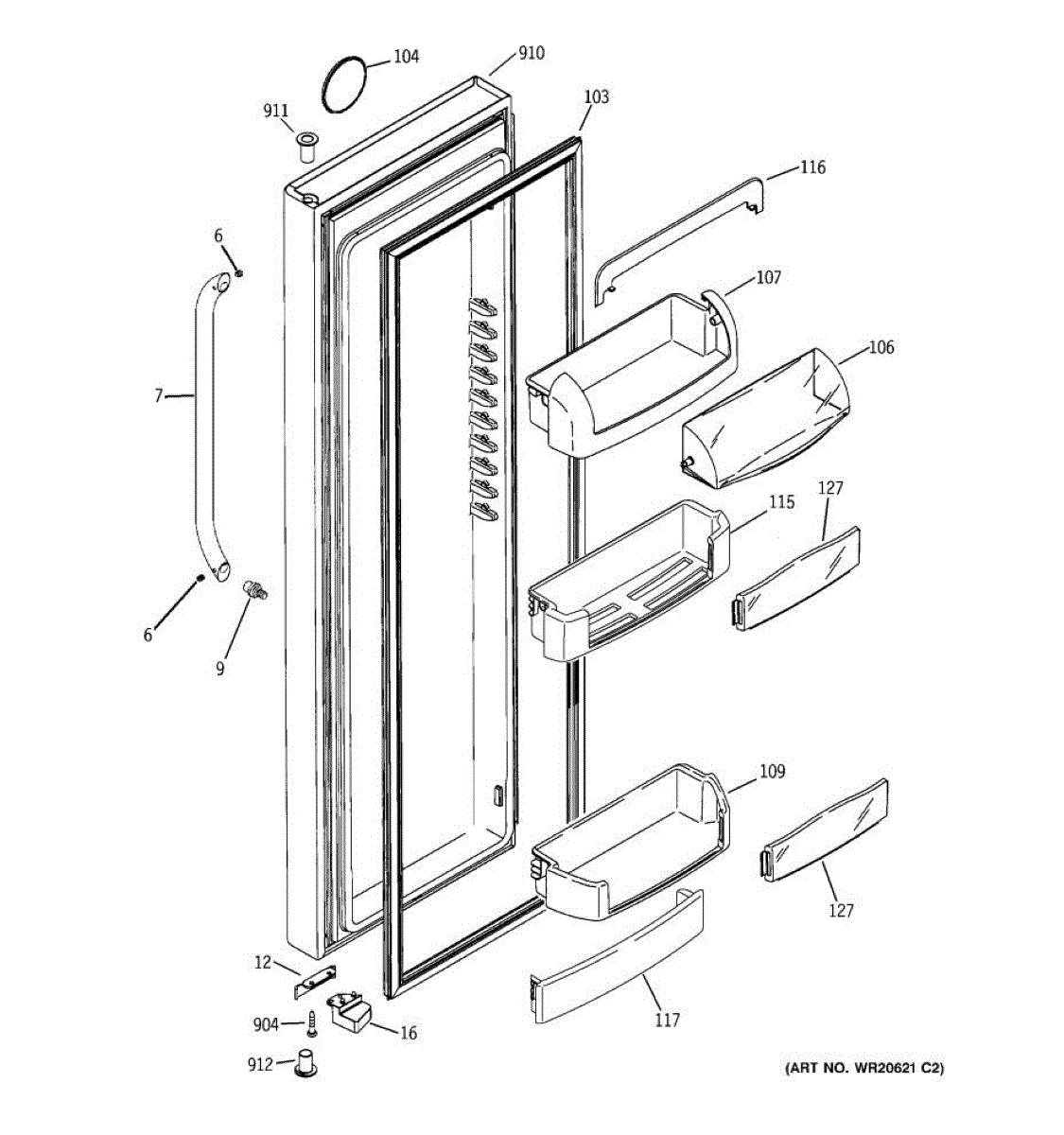 104
910
911
103
116
6
107
106
7
115
127
6
9
109
127
12
117
904
16
912
(ART NO. WR20621 C2)