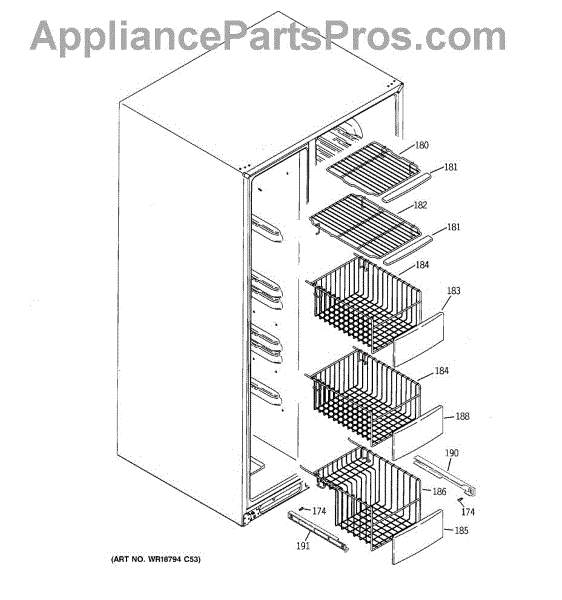 AppliancePartsPros.com

180
181
182
181
184
183
184
188
190
186
174
174
185
191

(ART NO. WR18794 C53)