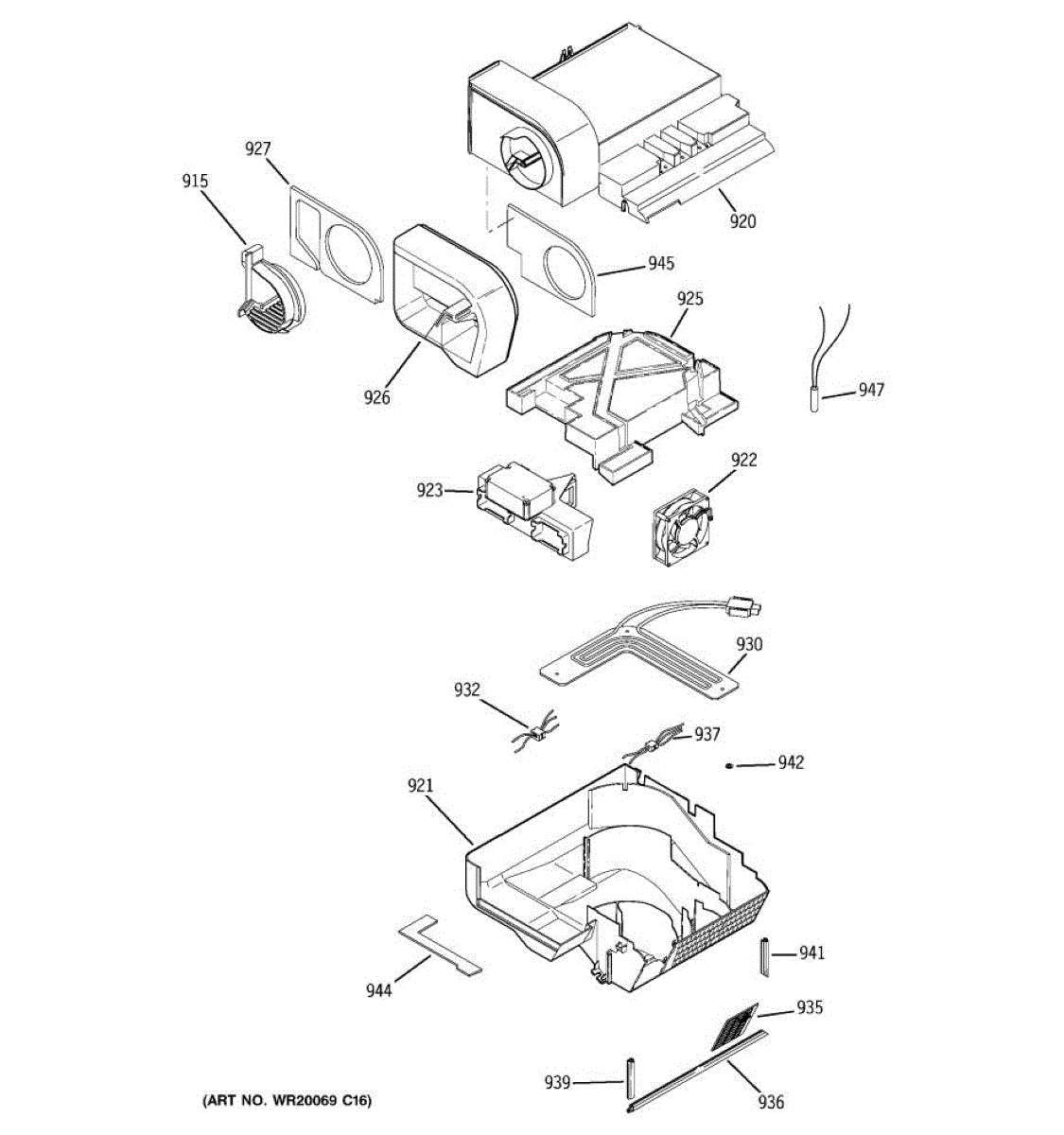 927
915
920
945
925
926
947
923
922
930
932
937
942
921
941
944
935
939
936
(ART NO. WR20069 C16)