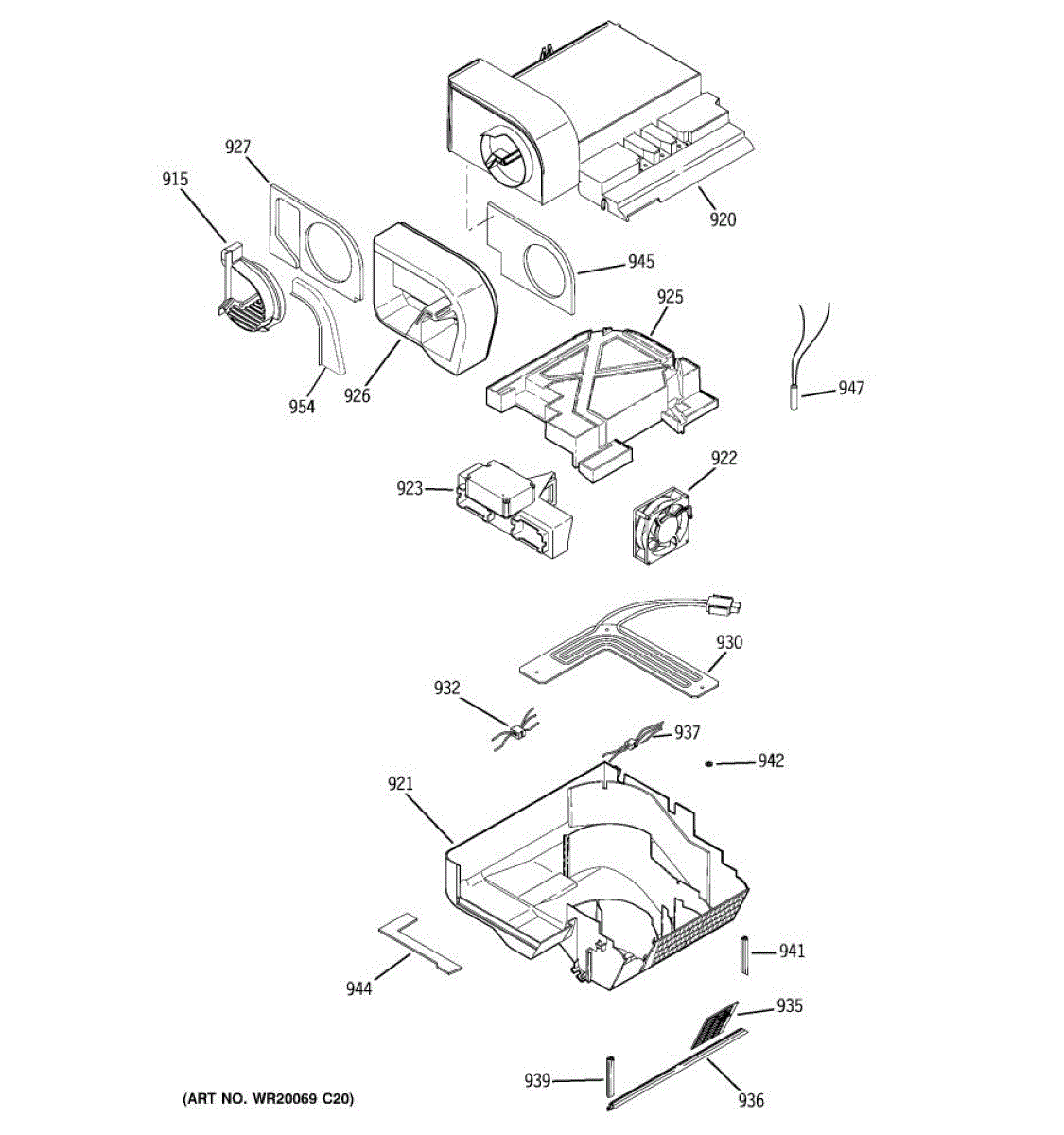 927
915
920
945
925
947
954
926
923
922
930
932
937
942
921
941
944
935
939
936
(ART NO. WR20069 C20)