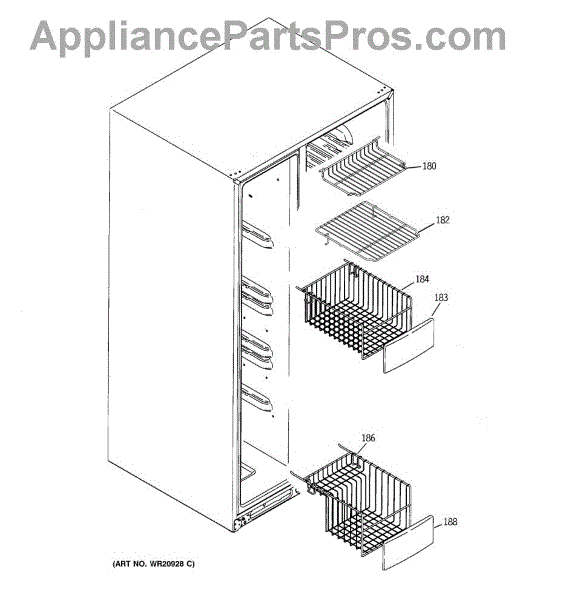 AppliancePartsPros.com

180

182

184

183

186

188

(ART NO. WR20928 C)