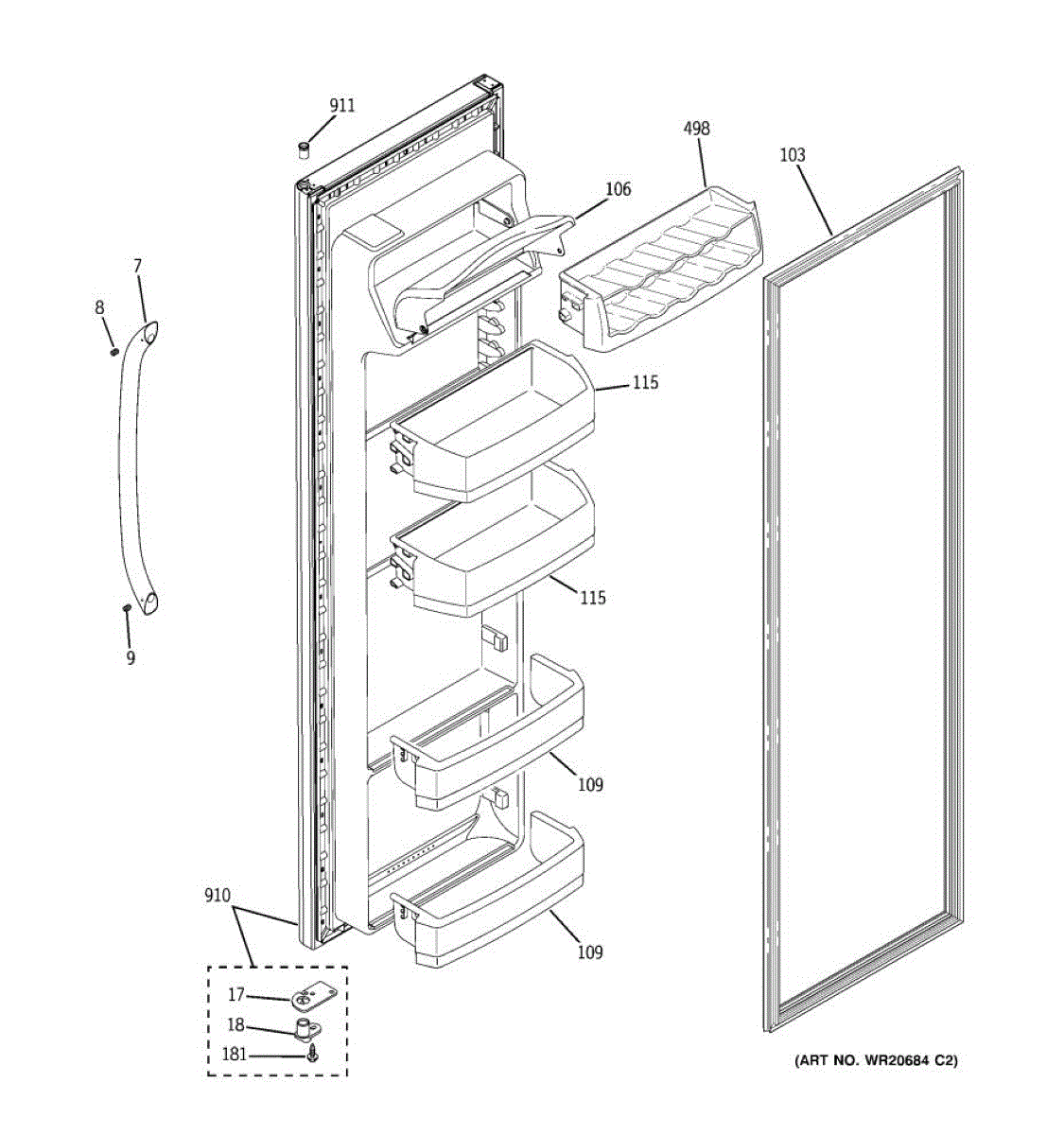 911
498
103
106
7
8
115
115
9
109
910
109
17
18
181
(ART NO. WR20684 C2)