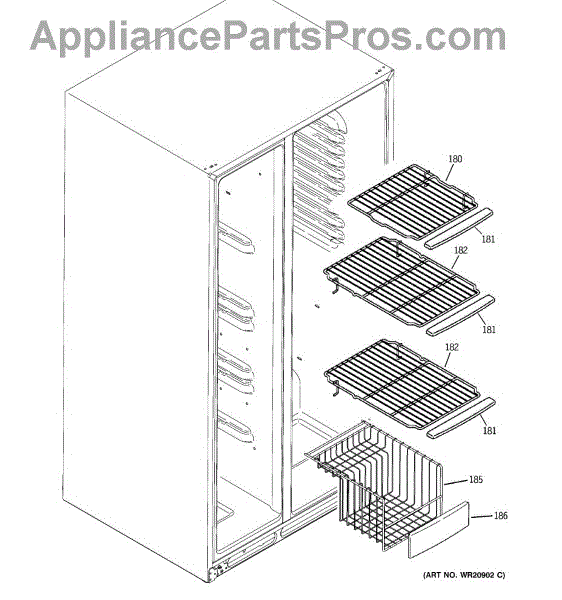 AppliancePartsPros.com

180
181
182
181
182
181
185
186

(ART NO. WR20902 C)