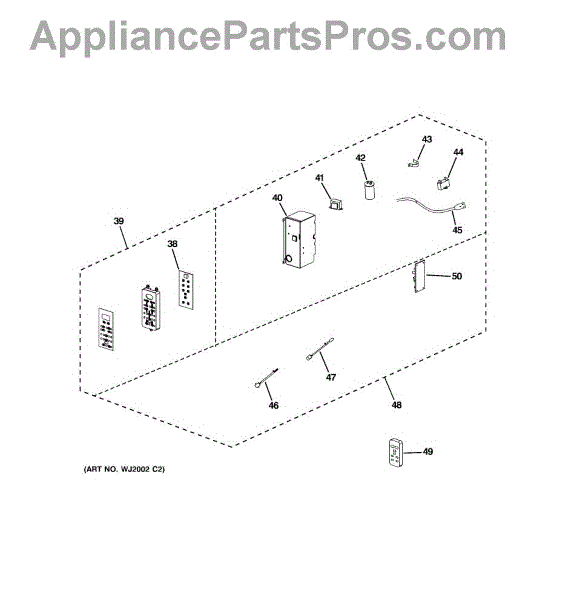 AppliancePartsPros.com

43
44
42
41
40
45
39
38
50
47
46
48
49

(ART NO. WJ2002 C2)