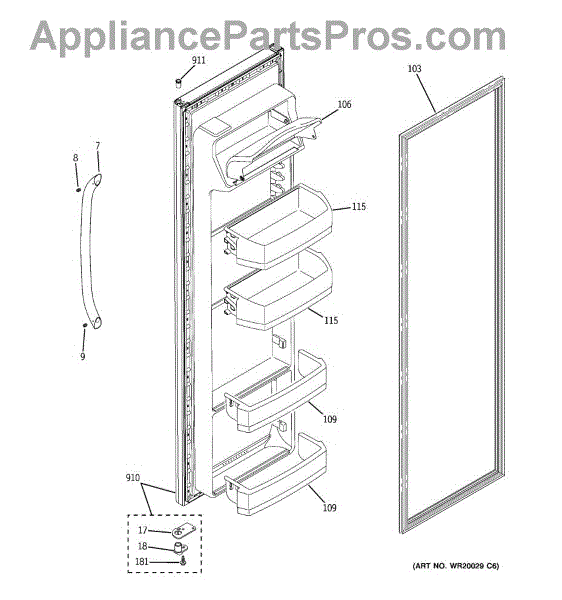 AppliancePartsPros.com

911
103
106
8
7
115
115
9
109
910
109
17
18
181
(ART NO. WR20029 C6)