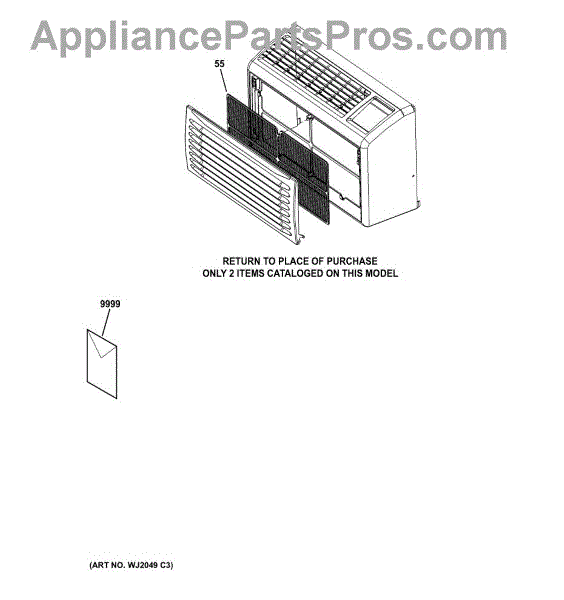 AppliancePartsPros.com

55

RETURN TO PLACE OF PURCHASE
ONLY 2 ITEMS CATALOGED ON THIS MODEL

9999

(ART NO. WJ2049 C3)