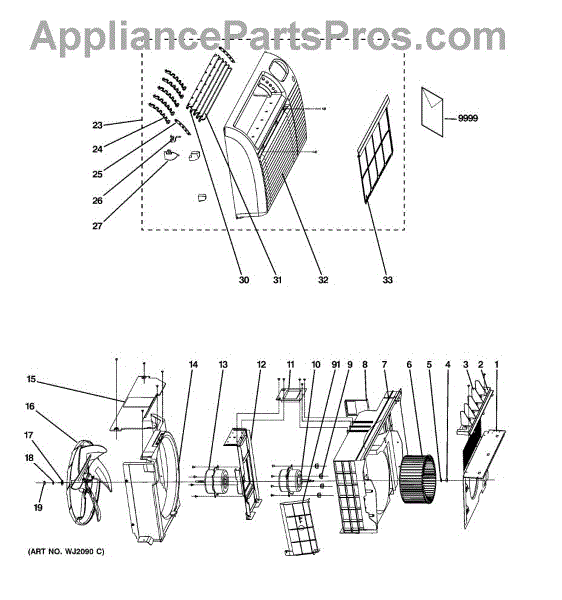 AppliancePartsPros.com

23
24
25
26
27
9999
30
31
32
33

15
16
17
18
19
14
13
12
11
10
91
9
8
7
6
5
4
3
2
1

(ART NO. WJ2090 C)