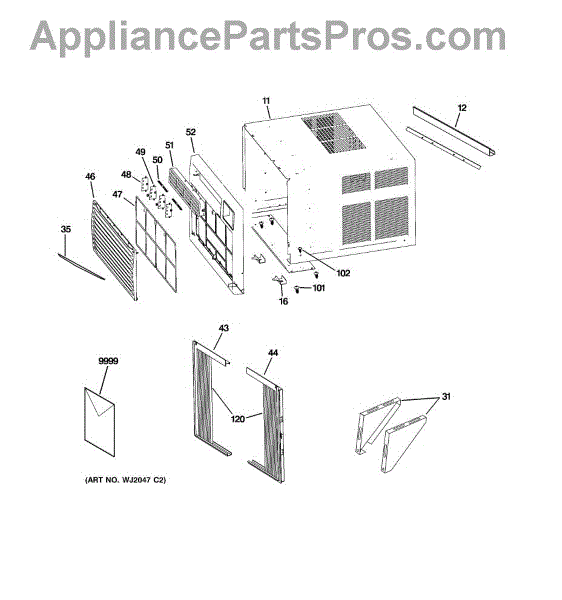 AppliancePartsPros.com

11
12
52
51
49
50
48
46
47
35
102
101
16
43
44
9999
120
31
(ART NO. WJ2047 C2)