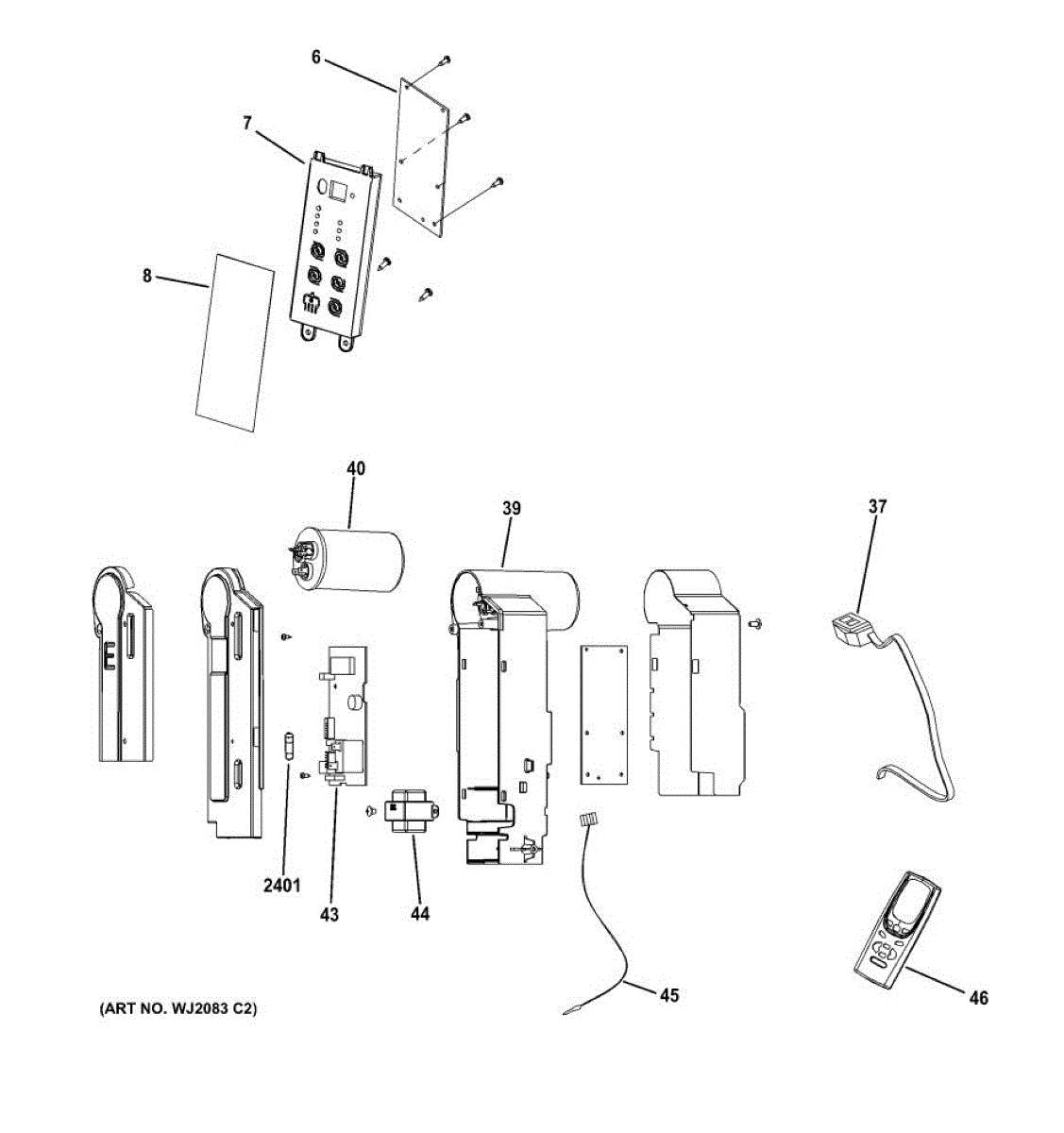 6
7
8
40
39
37
2401
43
44
45
46
(ART NO. WJ2083 C2)