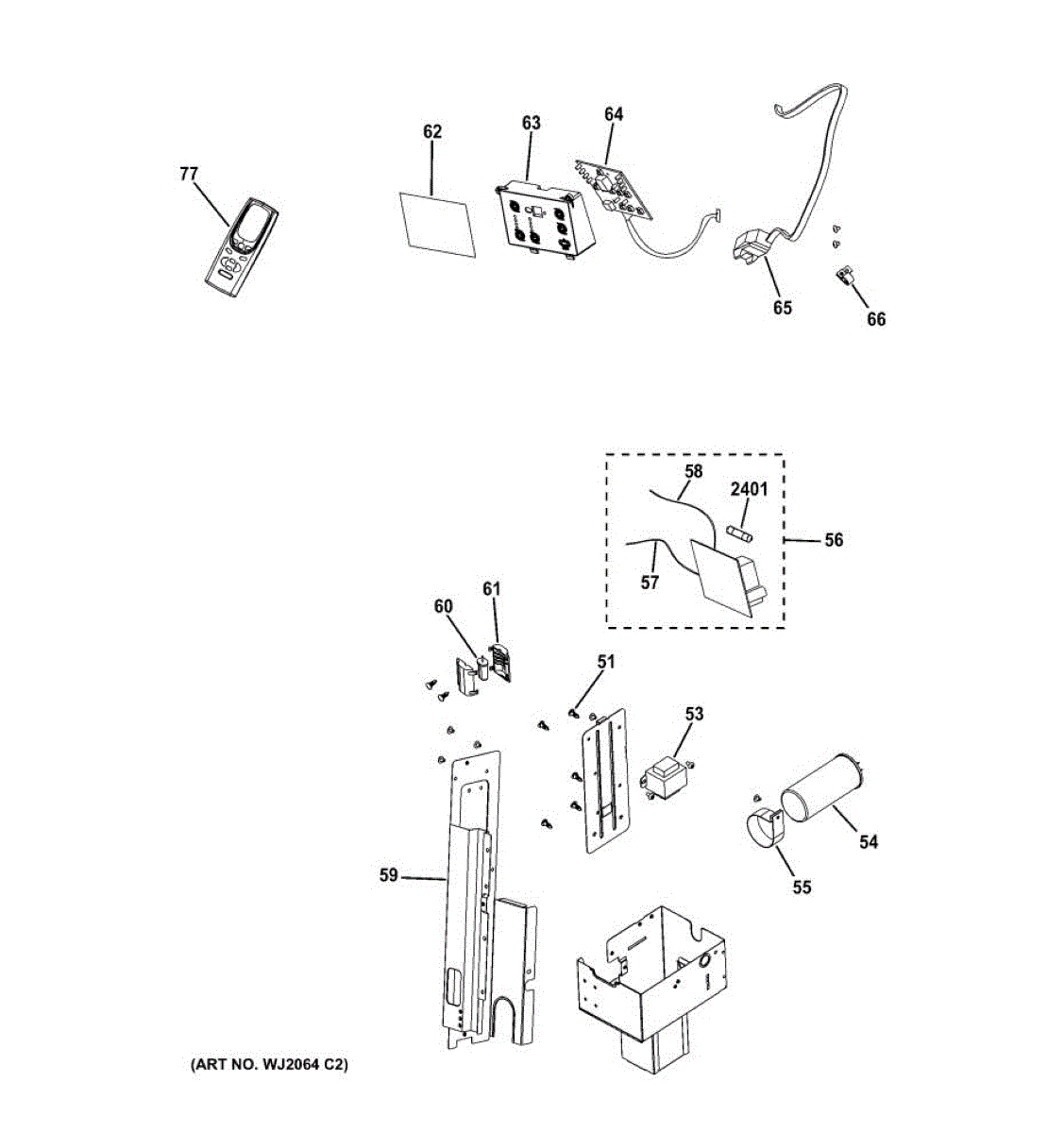 77

62

63

64

65

66

58

2401

56

57

60

61

51

53

54

55

59

(ART NO. WJ2064 C2)