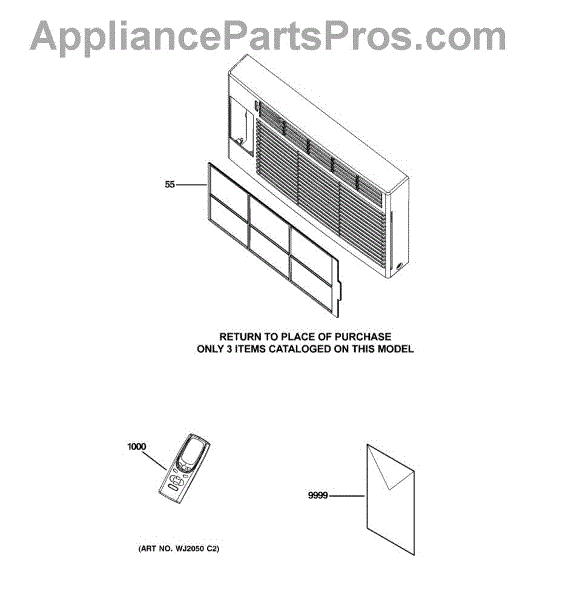 AppliancePartsPros.com

55

RETURN TO PLACE OF PURCHASE
ONLY 3 ITEMS CATALOGED ON THIS MODEL

1000

9999

(ART NO. WJ2050 C2)