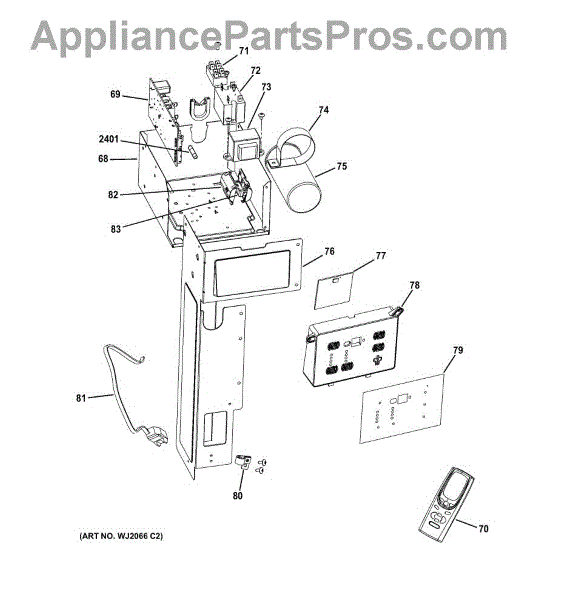 AppliancePartsPros.com

71
72
69
73
74
2401
68
75
82
83
76
77
78
79
81
80
70

(ART NO. WJ2066 C2)