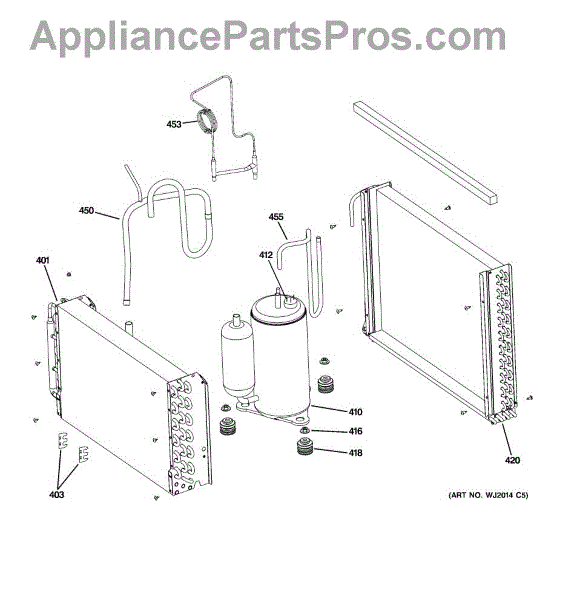 AppliancePartsPros.com

453

450

455

412

401

410

416

418

420

403

(ART NO. WJ2014 C5)