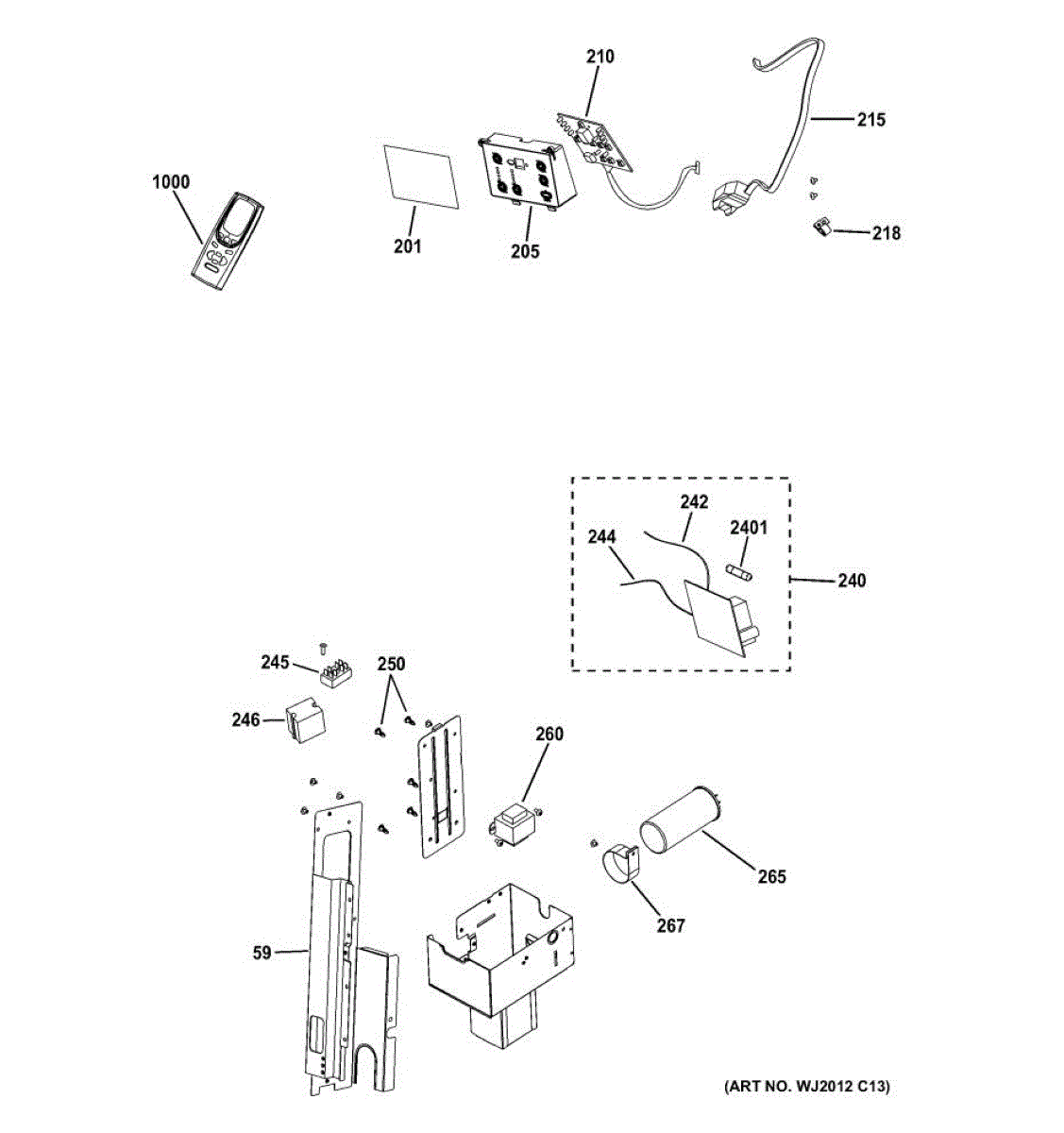 210
215
1000
201
205
218
242
2401
244
240
245
250
246
260
265
267
59
(ART NO. WJ2012 C13)