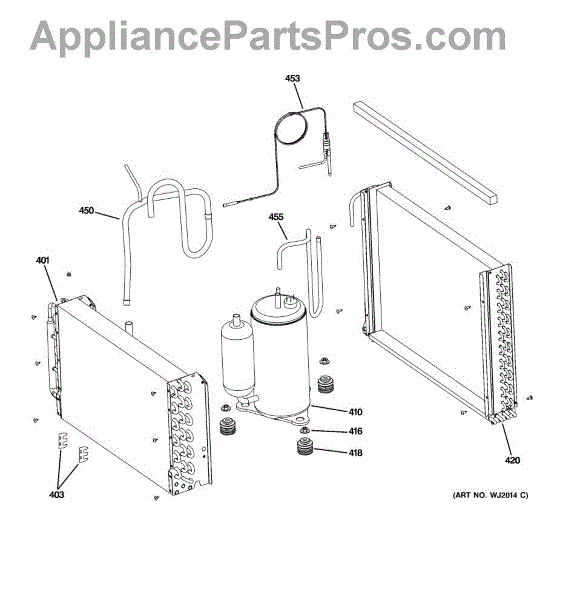 AppliancePartsPros.com

453

450

455

401

410

416

418

420

403

(ART NO. WJ2014 C)