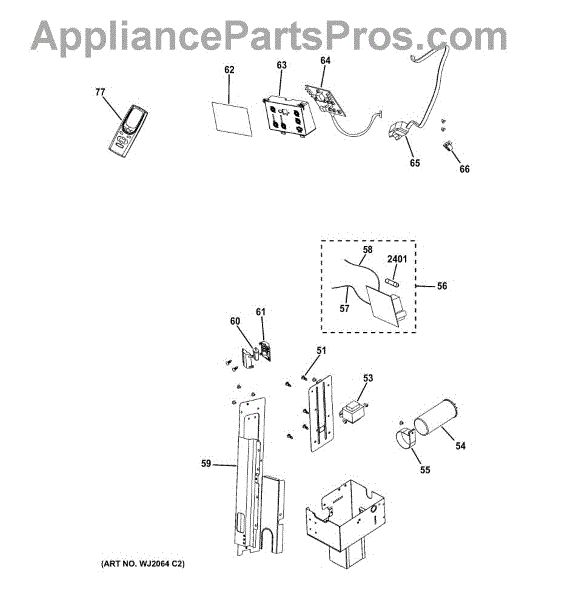 AppliancePartsPros.com

77

62

63

64

65

66

58

2401

56

57

60

61

51

53

54

55

59

(ART NO. WJ2064 C2)