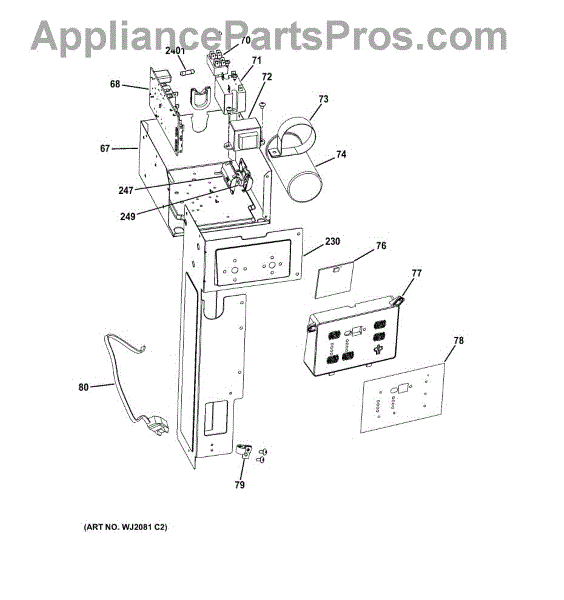 AppliancePartsPros.com

2401
70
71
72
68
73
67
74
247
249
230
76
77
78
80
79

(ART NO. WJ2081 C2)