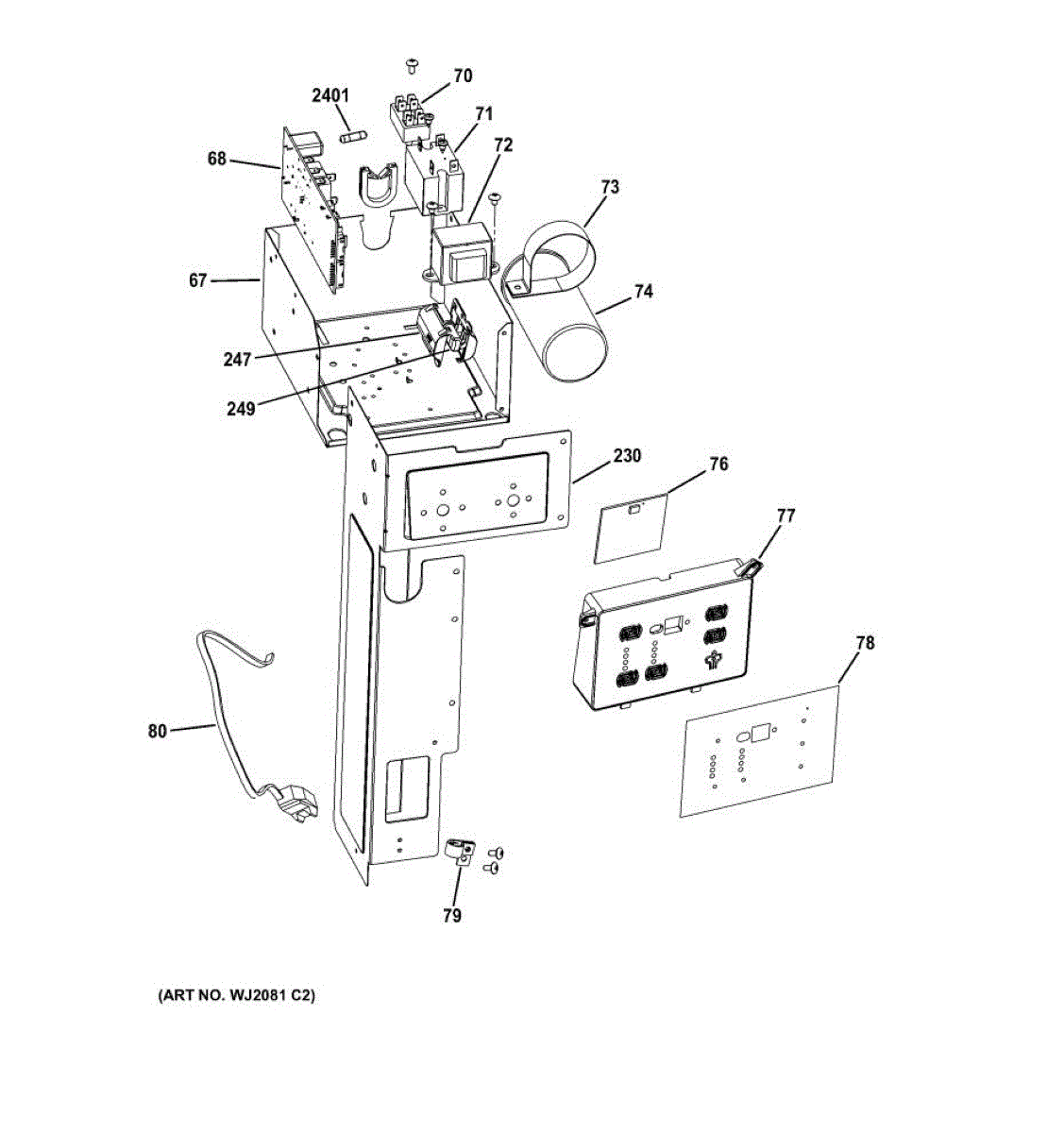 70
2401
71
72
68
73
67
74
247
249
230
76
77
78
80
79
(ART NO. WJ2081 C2)