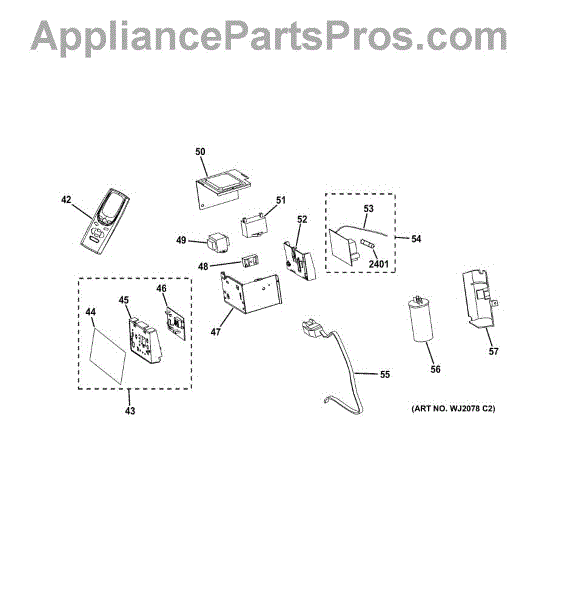 AppliancePartsPros.com

50

42

51

53

52

54

49

2401

48

46

45

44

47

57

56

55

43

(ART NO. WJ2078 C2)