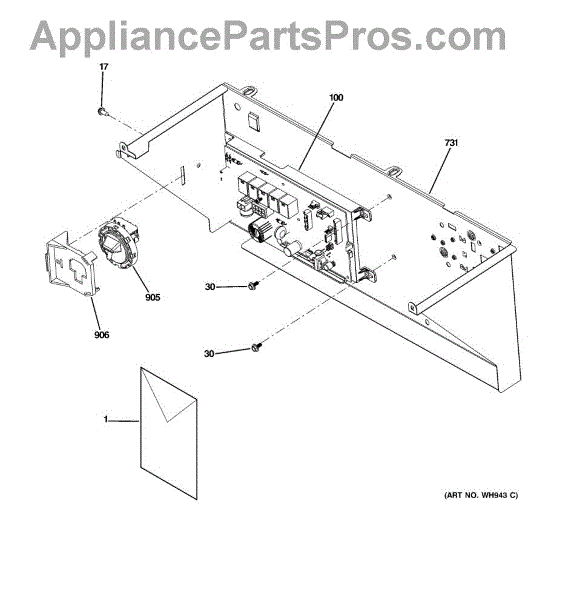 AppliancePartsPros.com

17

100

731

905

906

30

30

1

(ART NO. WH943 C)