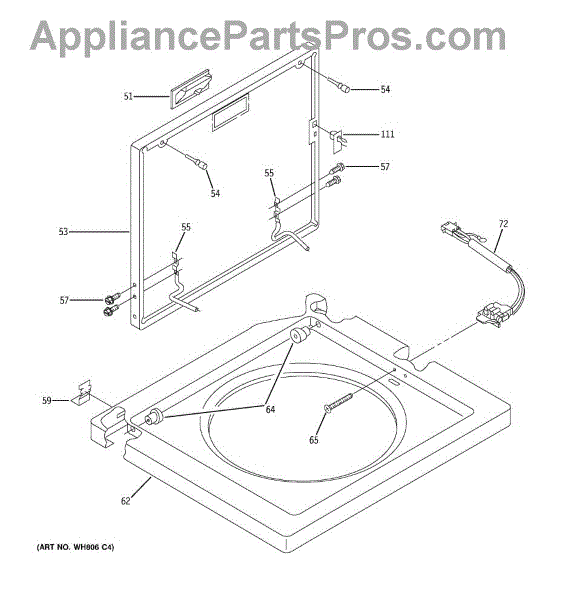 AppliancePartsPros.com

51
54
111
57
54
55
53
55
72
57
59
64
65
62

(ART NO. WH806 C4)