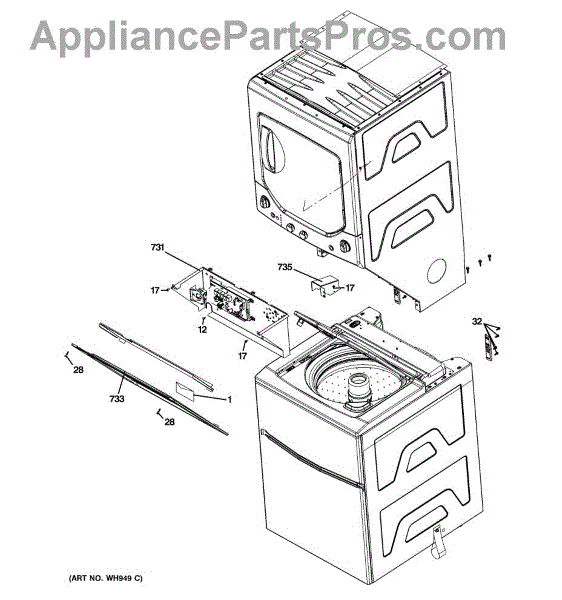 AppliancePartsPros.com

731

735

17

17

12

17

32

28

733

1

28

(ART NO. WH949 C)