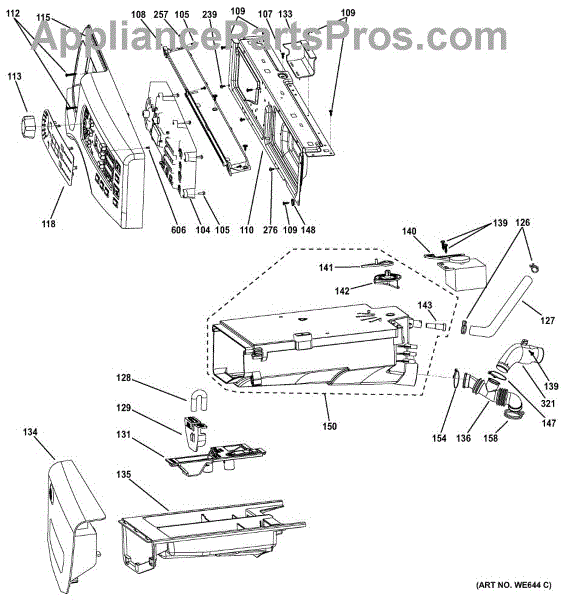 AppliancePartsPros.com

112
115
108
257
105
239
109
107
133
109
113
118
606
104
105
110
276
109
148
140
139
126
141
142
143
127
139
321
147
128
129
131
150
154
136
158
134
135

(ART NO. WE644 C)