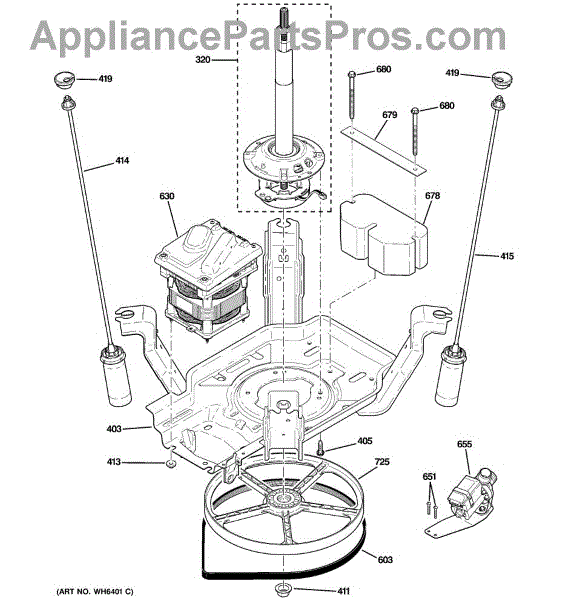 AppliancePartsPros.com

320
419
680
419
680
679
414
630
678
415
403
405
413
725
655
651
603
(ART NO. WH6401 C)
411