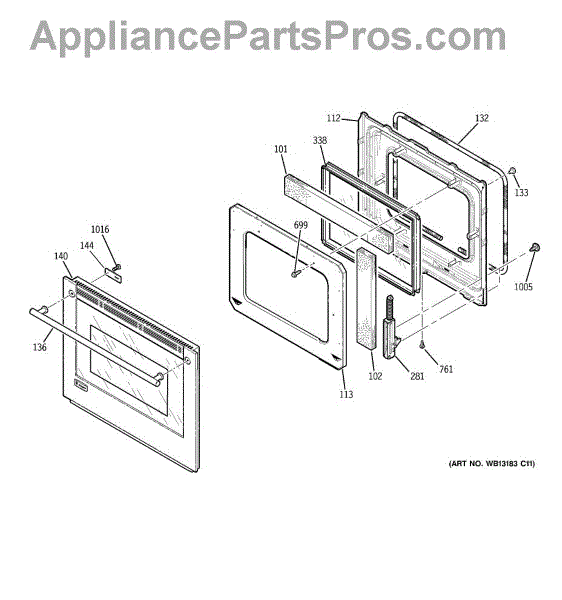 AppliancePartsPros.com

112
132
338
101
133
699
1016
144
140
1005
136
102
281
761
113

(ART NO. WB13183 C11)